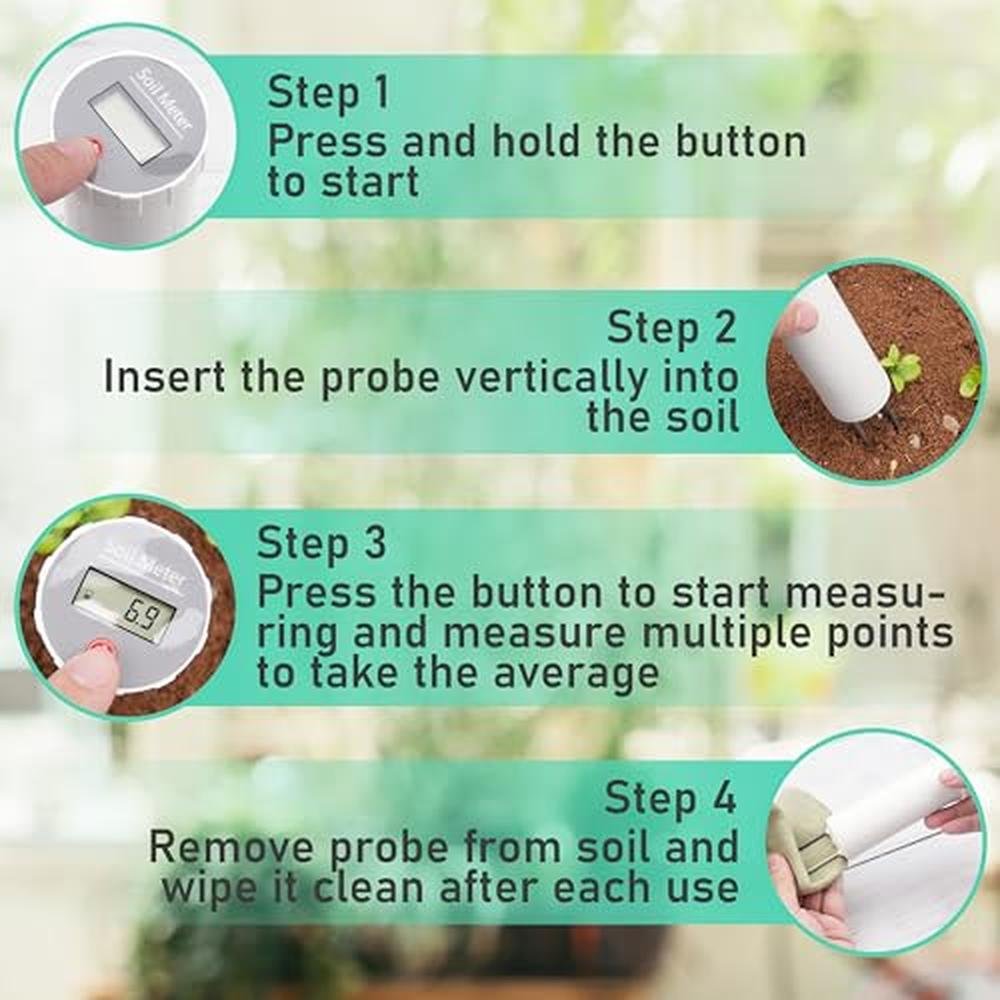 Soil Meter

Step 1
Press and hold the button to start

Step 2
Insert the probe vertically into the soil

Soil Meter
6.9

Step 3
Press the button to start measuring and measure multiple points to take the average

Step 4
Remove probe from soil and wipe it clean after each use