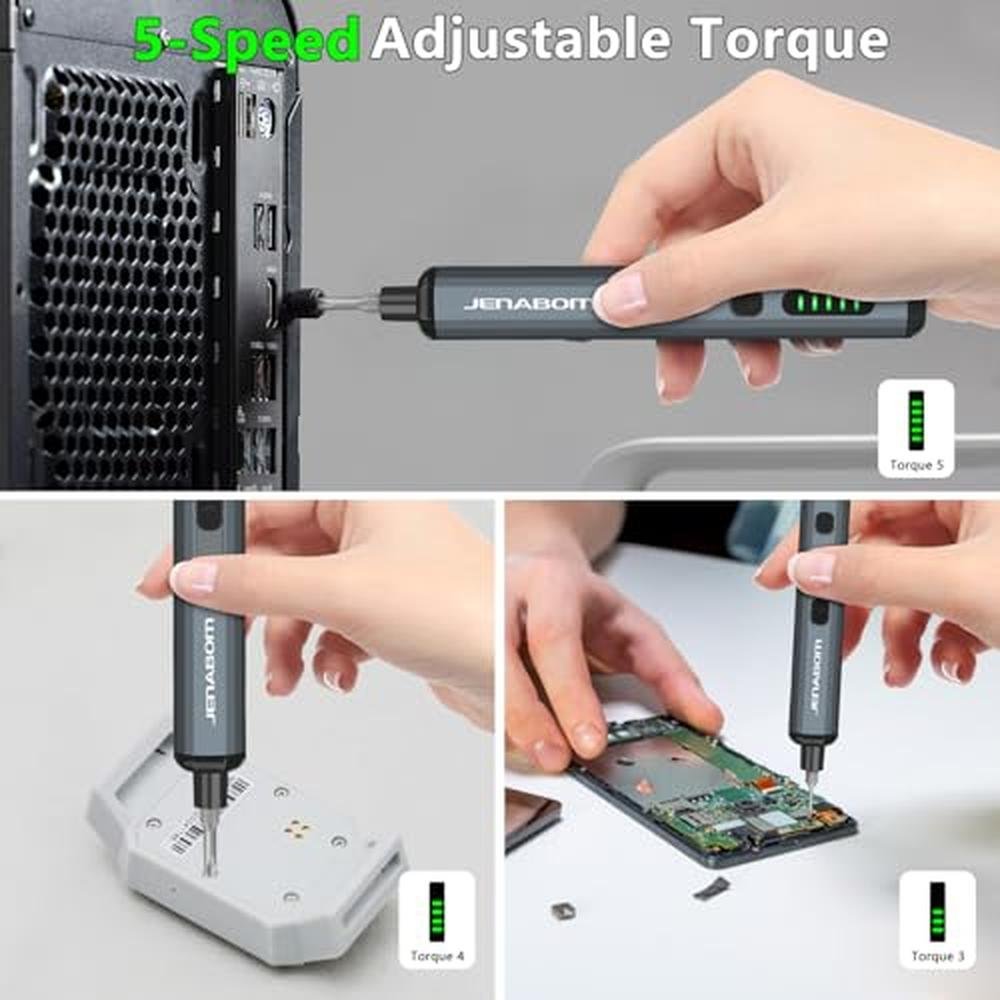 5-Speed Adjustable Torque

JENABOM

Torque 5

JENABOM

Torque 4

JENABOM

Torque 3