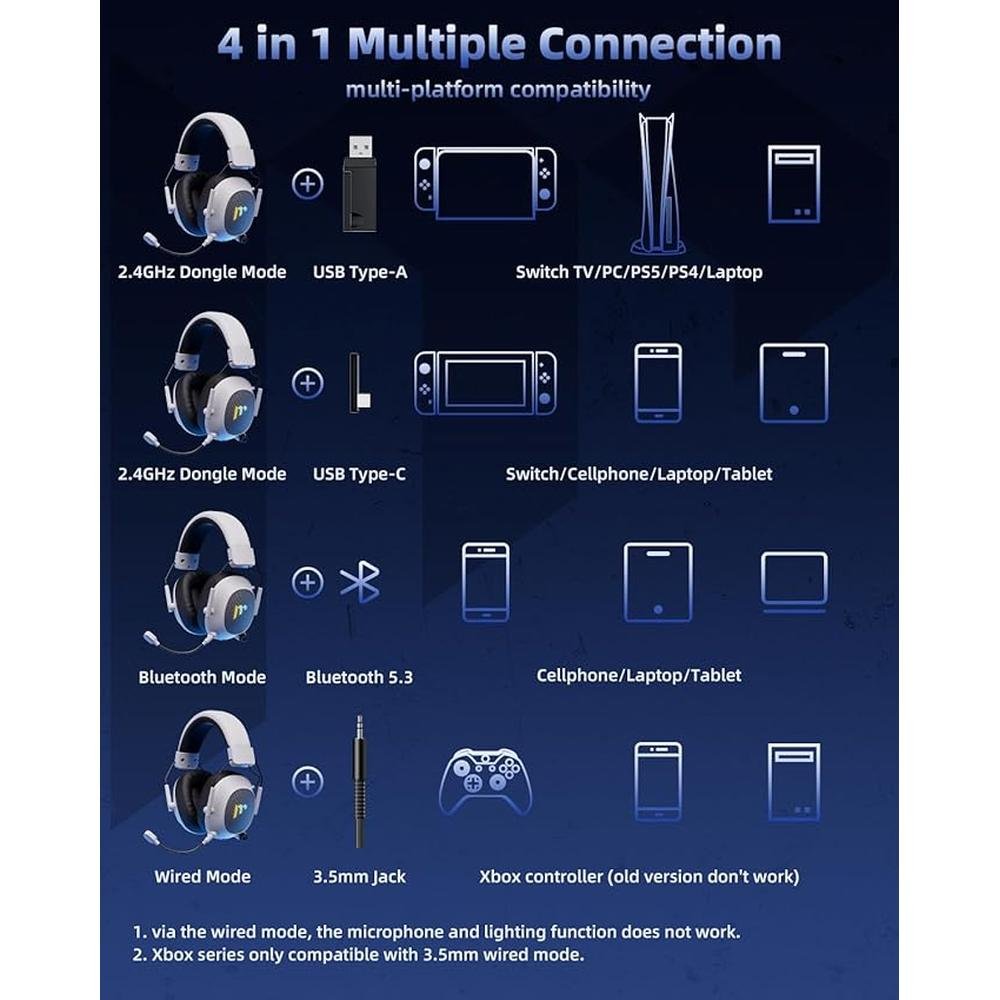 4 in 1 Multiple Connection

multi-platform compatibility

2.4GHz Dongle Mode USB Type-A Switch TV/PC/PS5/PS4/Laptop

2.4GHz Dongle Mode USB Type-C Switch/Cellphone/Laptop/Tablet

Bluetooth Mode Bluetooth 5.3 Cellphone/Laptop/Tablet

Wired Mode 3.5mm Jack Xbox controller (old version don't work)

1. via the wired mode, the microphone and lighting function does not work.
2. Xbox series only compatible with 3.5mm wired mode.