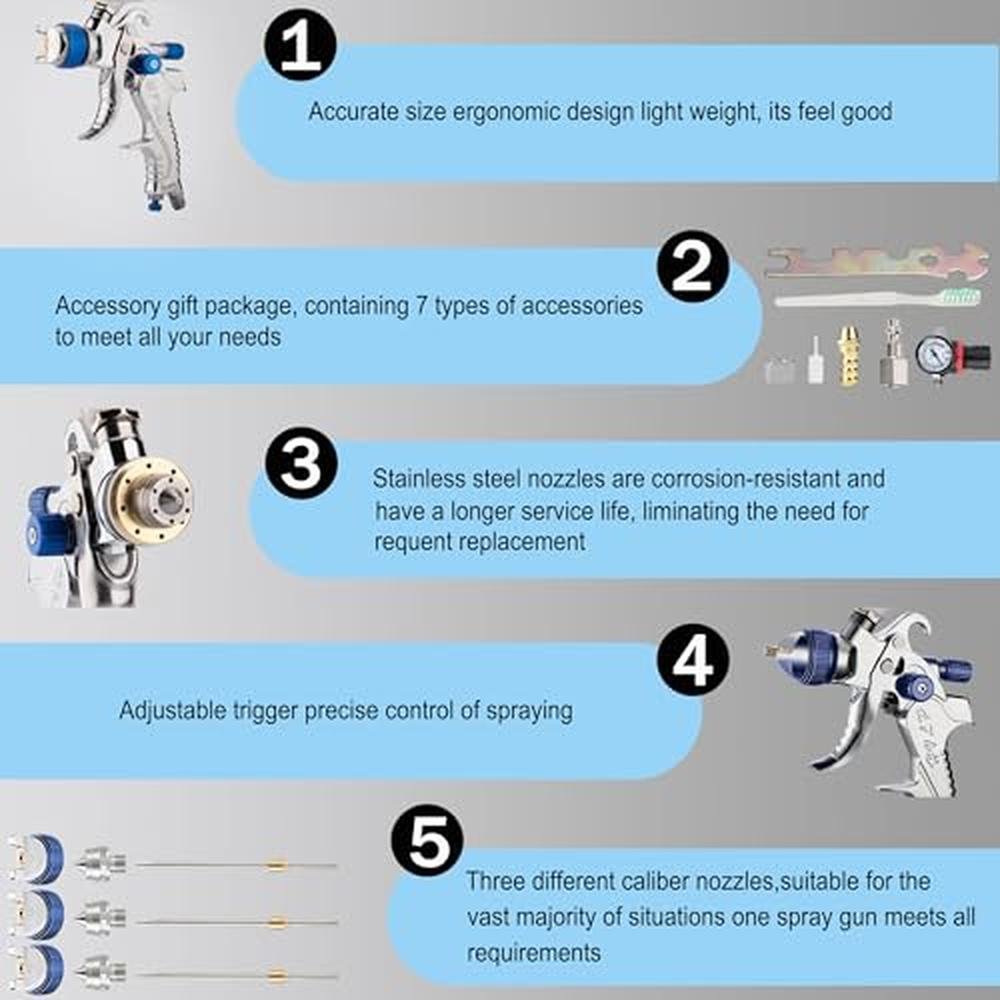 1

Accurate size ergonomic design light weight, its feel good

2

Accessory gift package, containing 7 types of accessories to meet all your needs

3

Stainless steel nozzles are corrosion-resistant and have a longer service life, liminating the need for requent replacement

4

Adjustable trigger precise control of spraying

5

Three different caliber nozzles,suitable for the vast majority of situations one spray gun meets all requirements