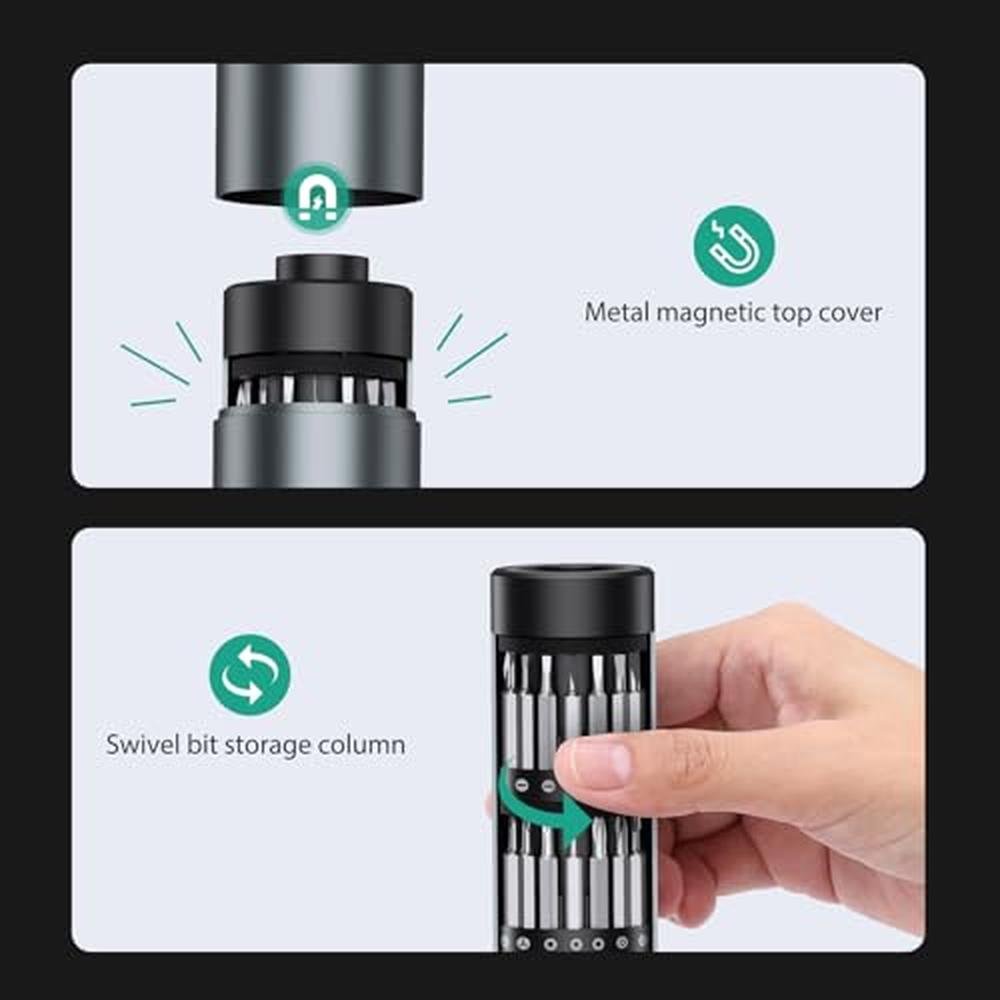 Metal magnetic top cover

Swivel bit storage column