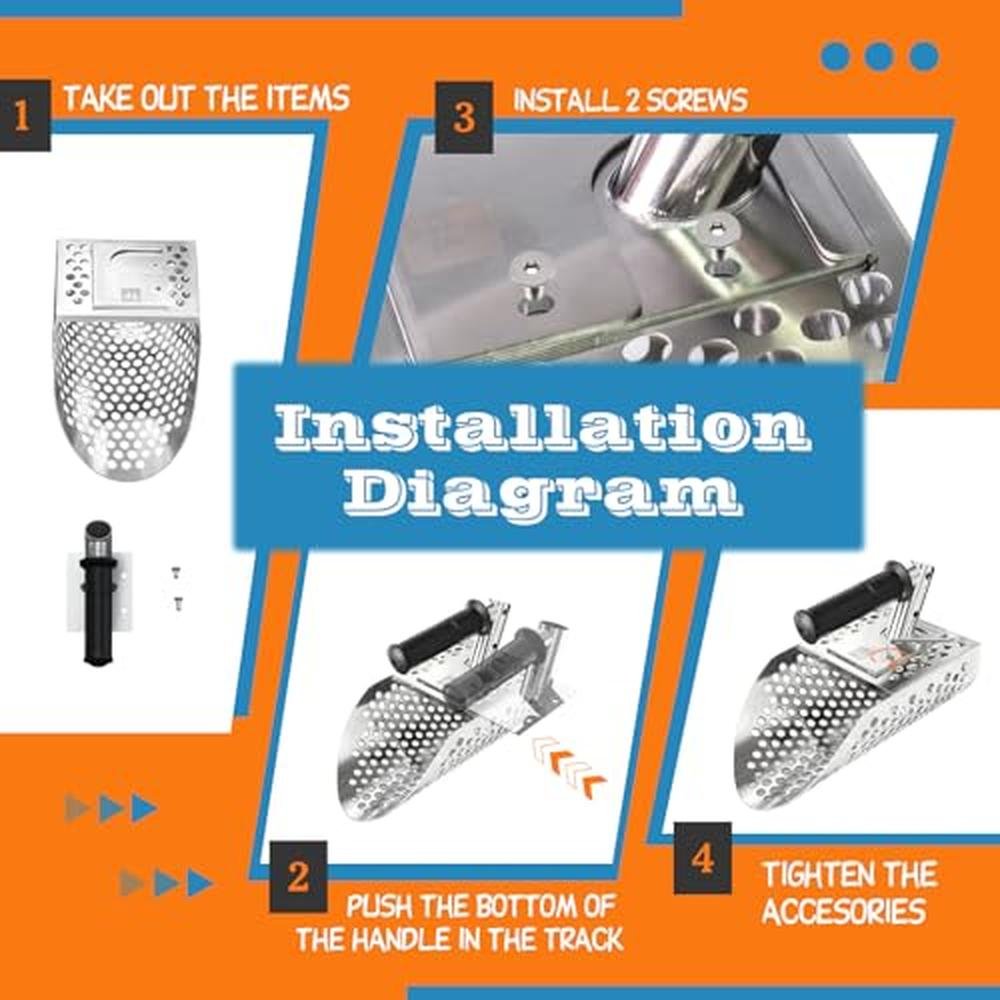 1 TAKE OUT THE ITEMS

3 INSTALL 2 SCREWS

Installation Diagram

2 PUSH THE BOTTOM OF THE HANDLE IN THE TRACK

4 TIGHTEN THE ACCESORIES