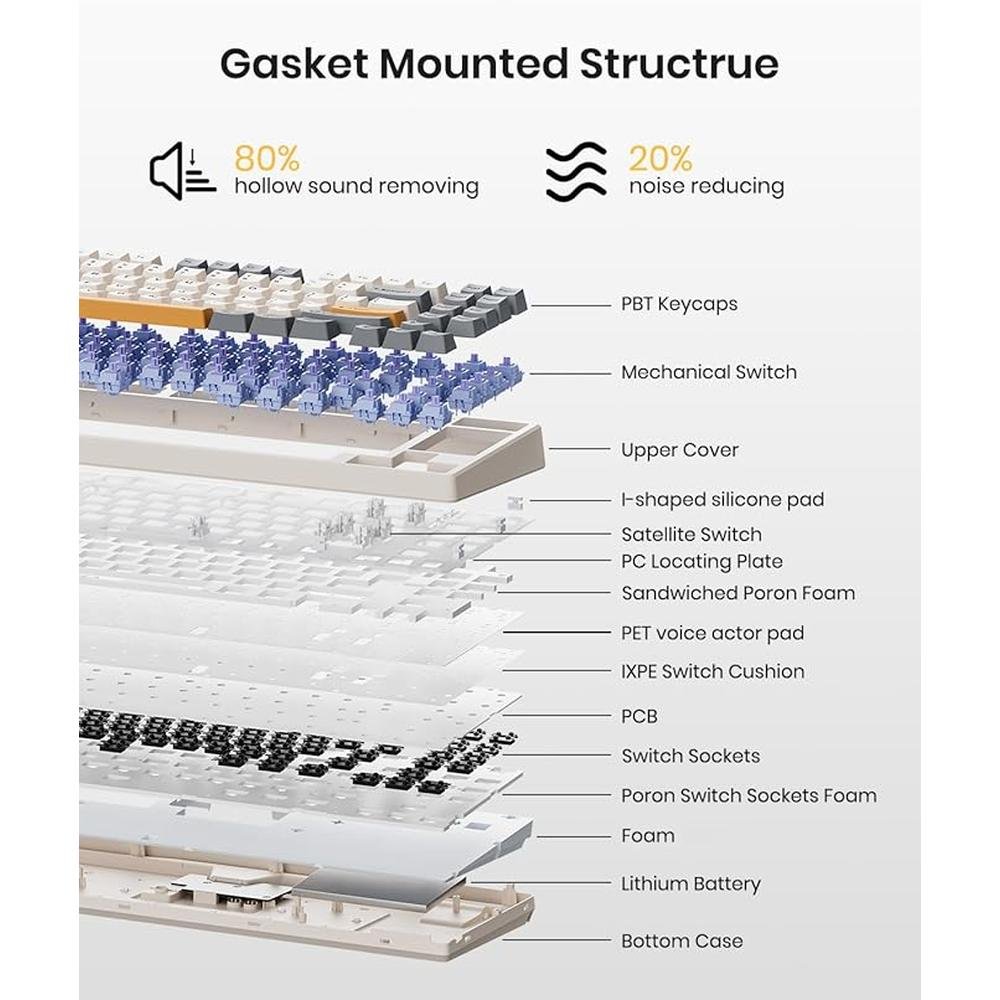 Gasket Mounted Structrue

80%
hollow sound removing

20%
noise reducing

PBT Keycaps
Mechanical Switch
Upper Cover
I-shaped silicone pad
Satellite Switch
PC Locating Plate
Sandwiched Poron Foam
PET voice actor pad
IXPE Switch Cushion
PCB
Switch Sockets
Poron Switch Sockets Foam
Foam
Lithium Battery
Bottom Case