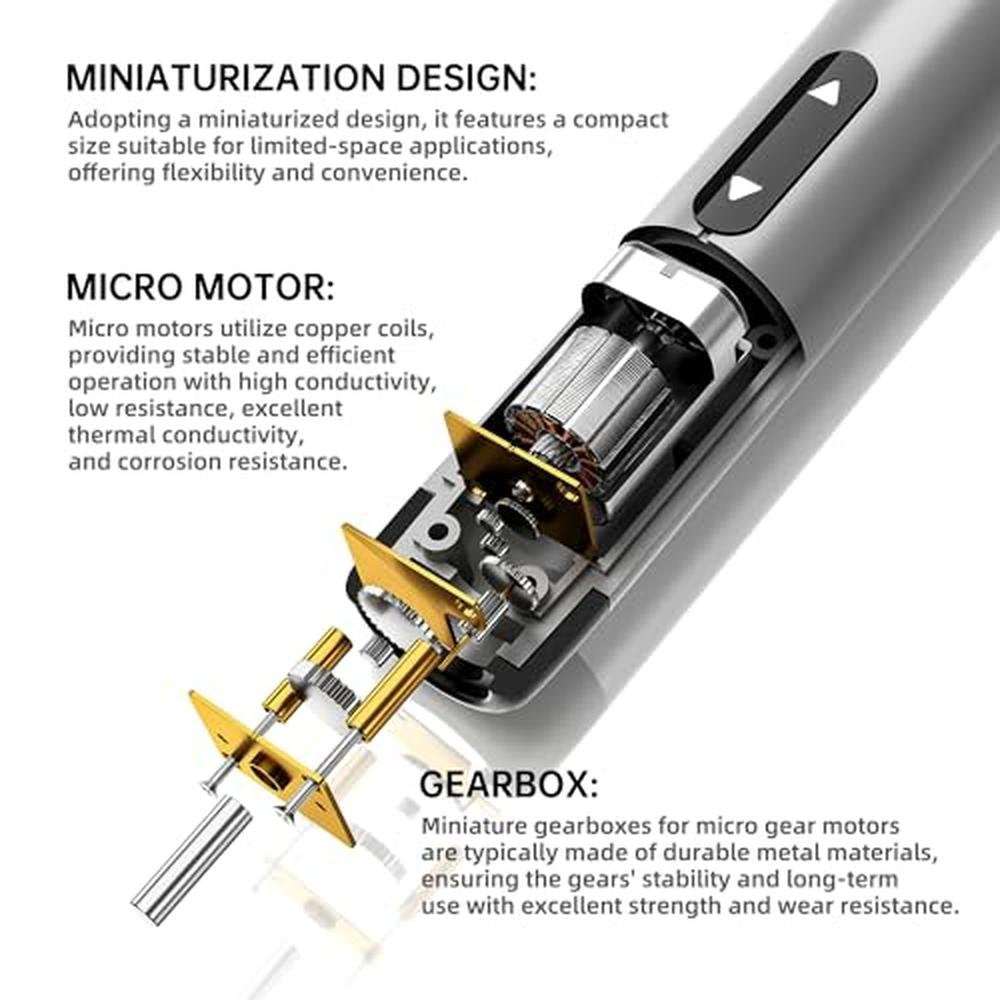 MINIATURIZATION DESIGN:
Adopting a miniaturized design, it features a compact size suitable for limited-space applications, offering flexibility and convenience.

MICRO MOTOR:
Micro motors utilize copper coils, providing stable and efficient operation with high conductivity, low resistance, excellent thermal conductivity, and corrosion resistance.

GEARBOX:
Miniature gearboxes for micro gear motors are typically made of durable metal materials, ensuring the gears' stability and long-term use with excellent strength and wear resistance.