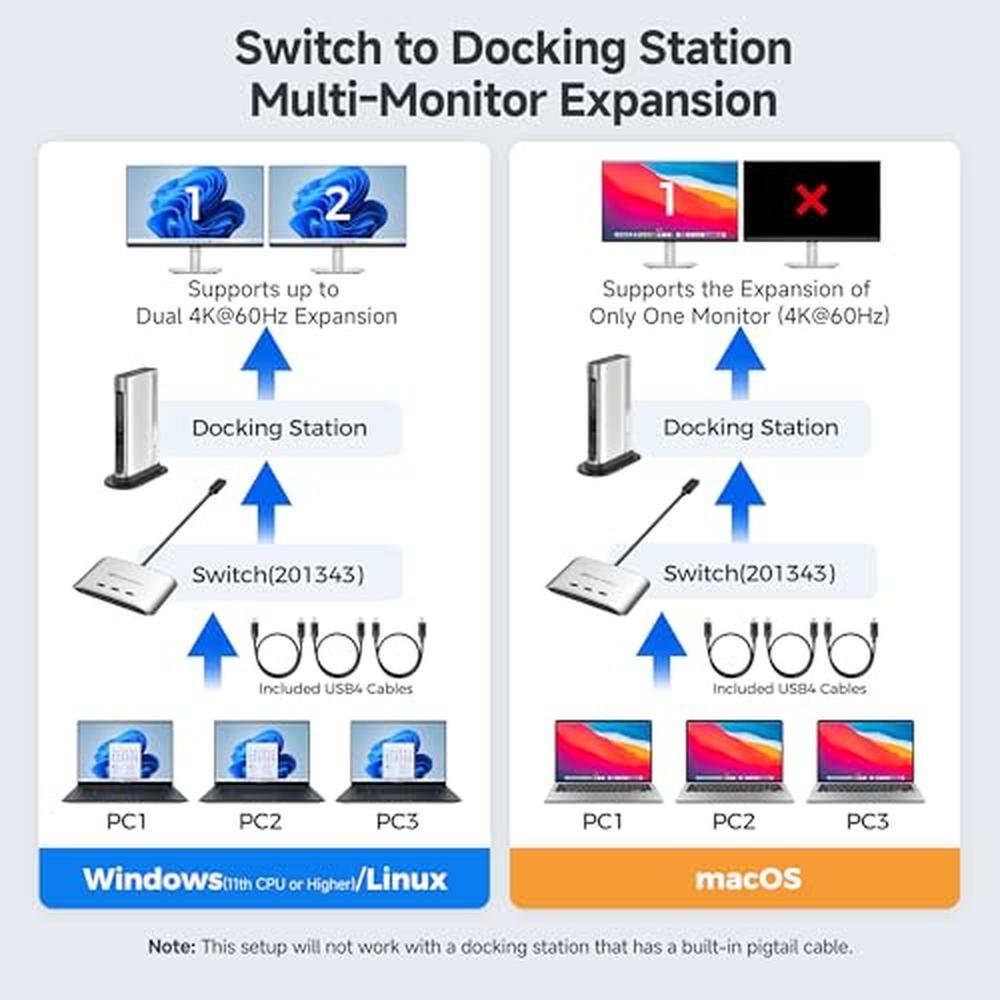 Switch to Docking Station
Multi-Monitor Expansion

1 2

Supports up to
Dual 4K@60Hz Expansion

Docking Station

Switch(201343)

Included USB4 Cables

PC1 PC2 PC3

Windows(11th CPU or Higher)/Linux

1

Supports the Expansion of
Only One Monitor (4K@60Hz)

Docking Station

Switch(201343)

Included USB4 Cables

PC1 PC2 PC3

macOS

Note: This setup will not work with a docking station that has a built-in pigtail cable.