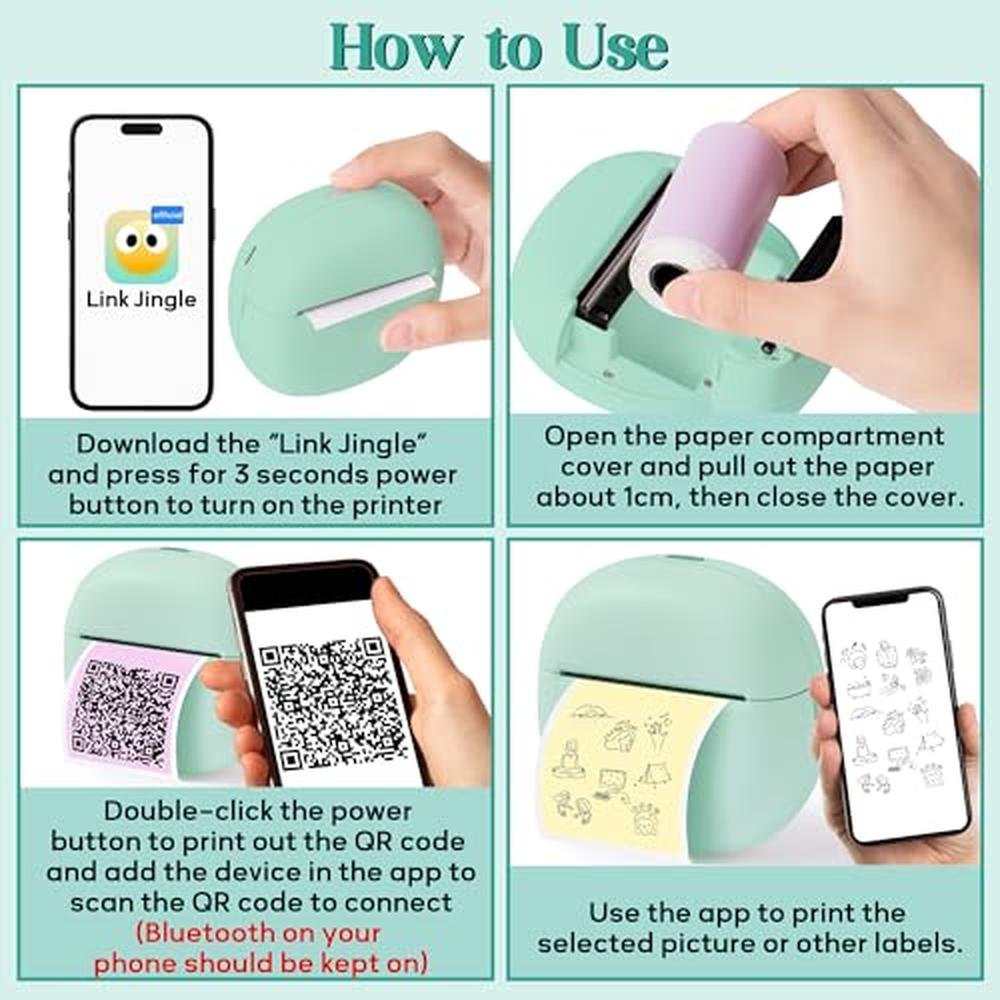 How to Use

official

Link Jingle

Download the "Link Jingle" and press for 3 seconds power button to turn on the printer

Open the paper compartment cover and pull out the paper about 1cm, then close the cover.

Double-click the power button to print out the QR code and add the device in the app to scan the QR code to connect (Bluetooth on your phone should be kept on)

Use the app to print the selected picture or other labels.