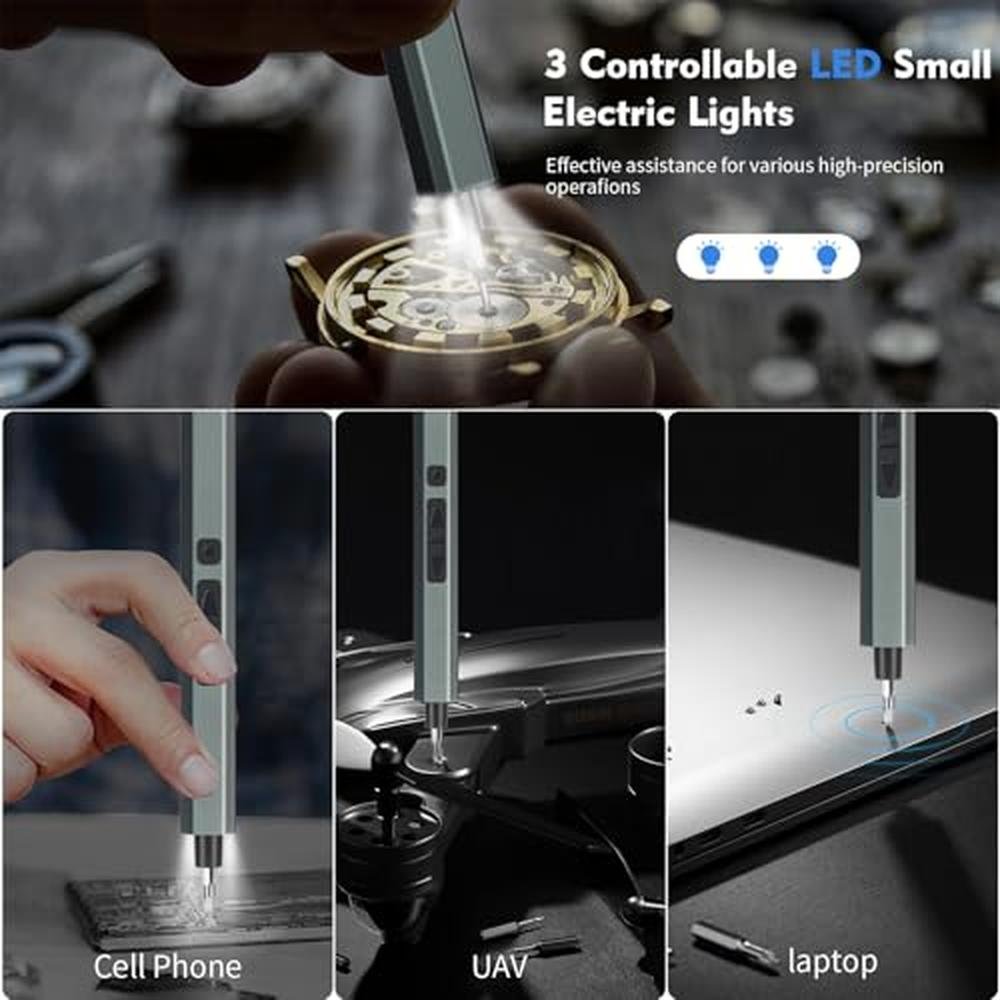 3 Controllable LED Small Electric Lights

Effective assistance for various high-precision operafions

Cell Phone

UAV

laptop