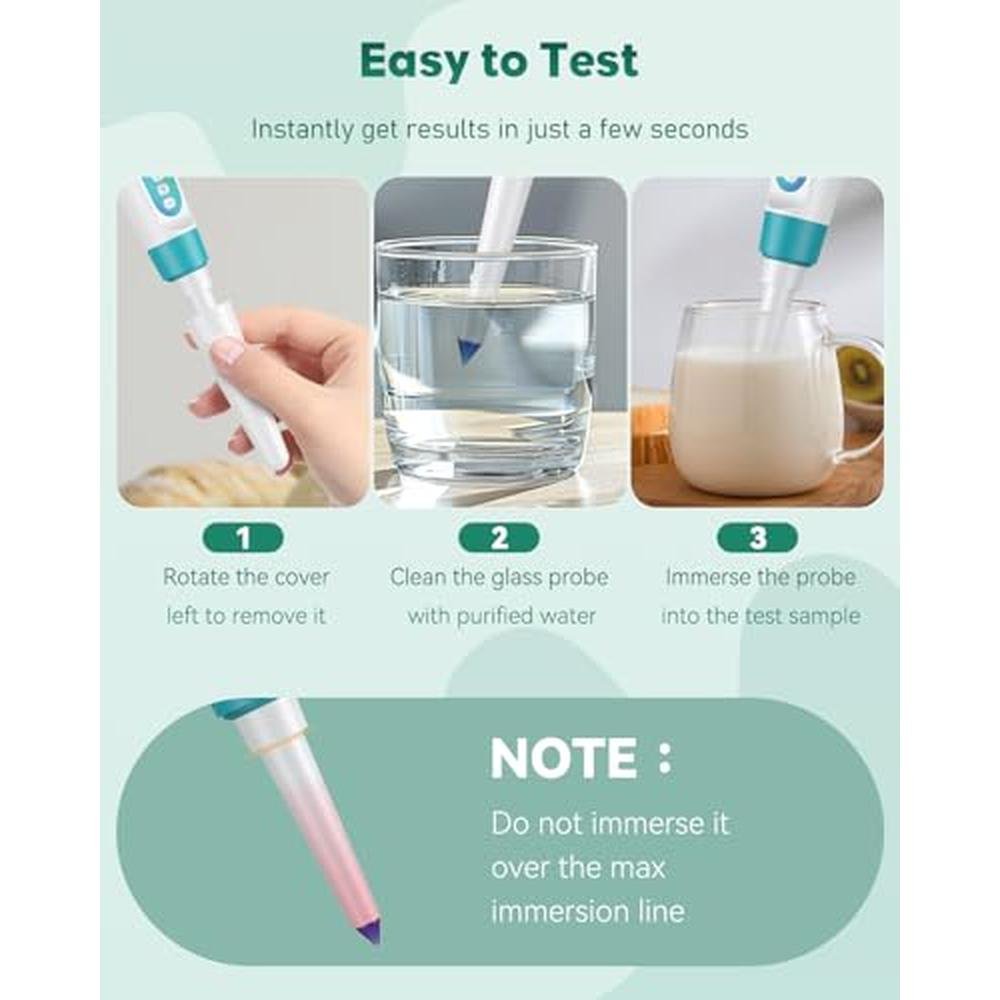 Easy to Test

Instantly get results in just a few seconds

1
Rotate the cover left to remove it

2
Clean the glass probe with purified water

3
Immerse the probe into the test sample

NOTE :
Do not immerse it over the max immersion line