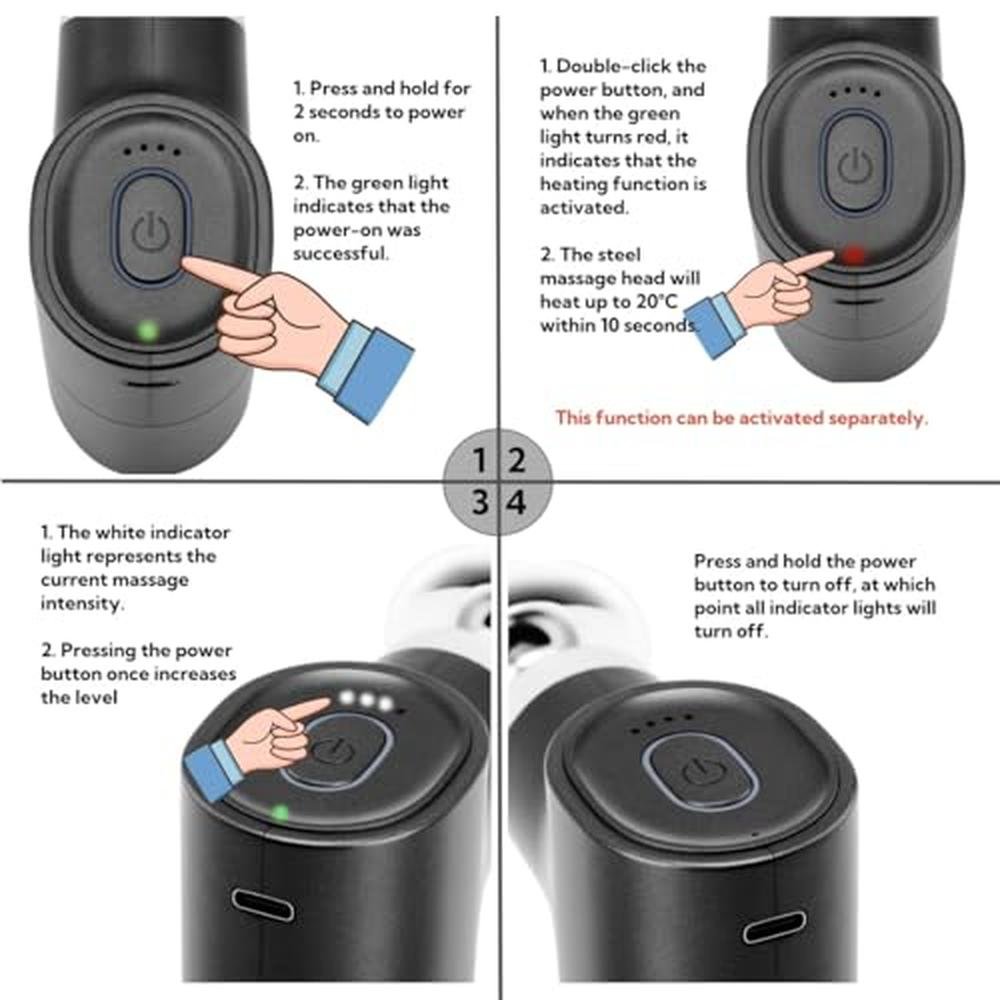 1. Press and hold for 2 seconds to power on.

2. The green light indicates that the power-on was successful.

1. Double-click the power button, and when the green light turns red, it indicates that the heating function is activated.

2. The steel massage head will heat up to 20°C within 10 seconds.

This function can be activated separately.

1 2
3 4

1. The white indicator light represents the current massage intensity.

2. Pressing the power button once increases the level

Press and hold the power button to turn off, at which point all indicator lights will turn off.