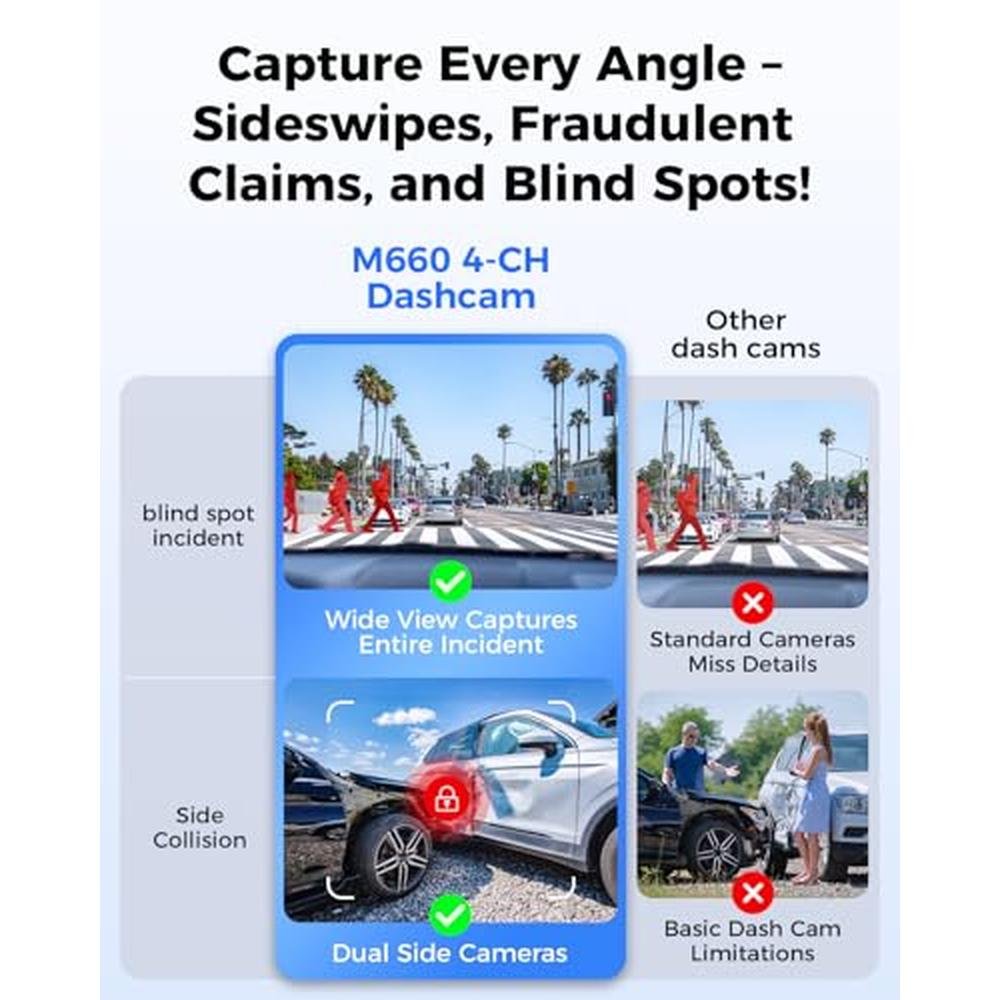 Capture Every Angle – Sideswipes, Fraudulent Claims, and Blind Spots!

M660 4-CH Dashcam

Other dash cams

blind spot incident

Wide View Captures Entire Incident

Standard Cameras Miss Details

Side Collision

Dual Side Cameras

Basic Dash Cam Limitations