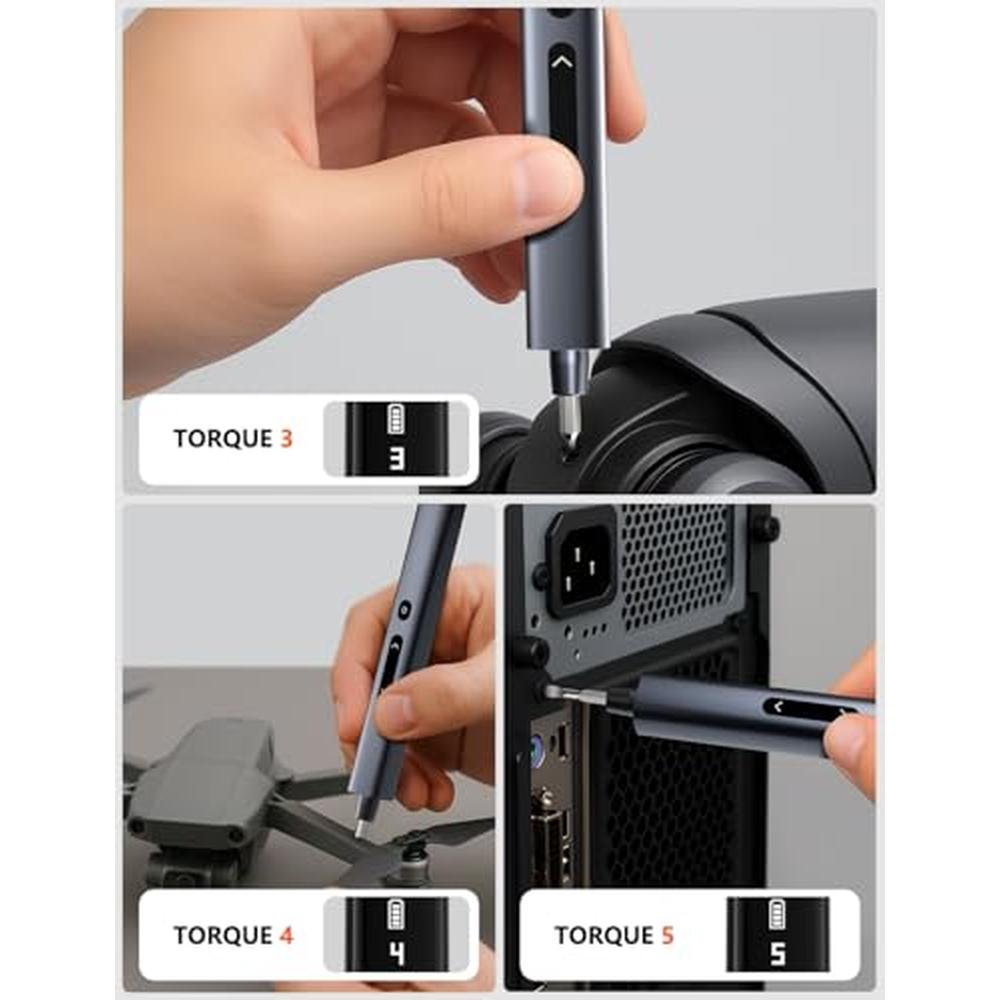 TORQUE 3

3

TORQUE 4

4

TORQUE 5

5