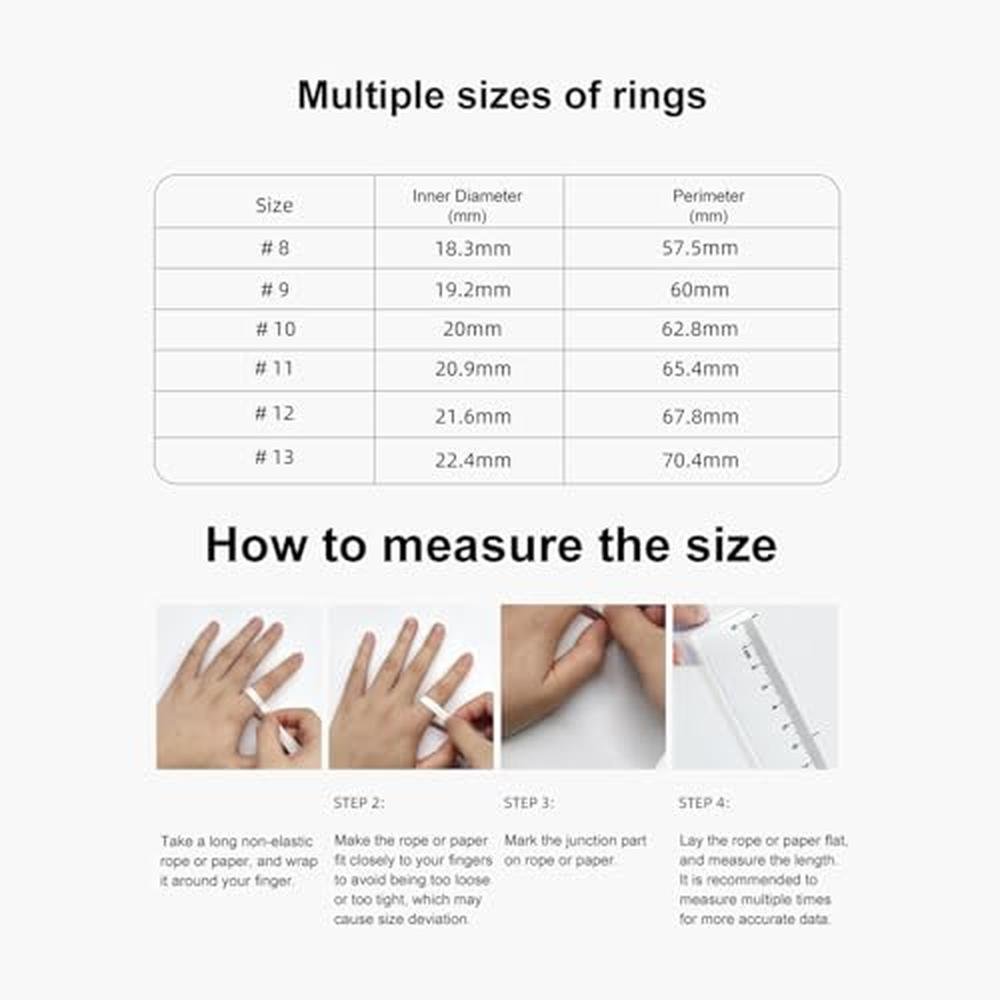 Multiple sizes of rings

| Size | Inner Diameter (mm) | Perimeter (mm) |
|---|---|---|
| # 8 | 18.3mm | 57.5mm |
| # 9 | 19.2mm | 60mm |
| # 10 | 20mm | 62.8mm |
| # 11 | 20.9mm | 65.4mm |
| # 12 | 21.6mm | 67.8mm |
| # 13 | 22.4mm | 70.4mm |

How to measure the size

Take a long non-elastic rope or paper, and wrap it around your finger.

STEP 2:

Make the rope or paper fit closely to your fingers to avoid being too loose or too tight, which may cause size deviation.

STEP 3:

Mark the junction part on rope or paper.

STEP 4:

Lay the rope or paper flat, and measure the length. It is recommended to measure multiple times for more accurate data.