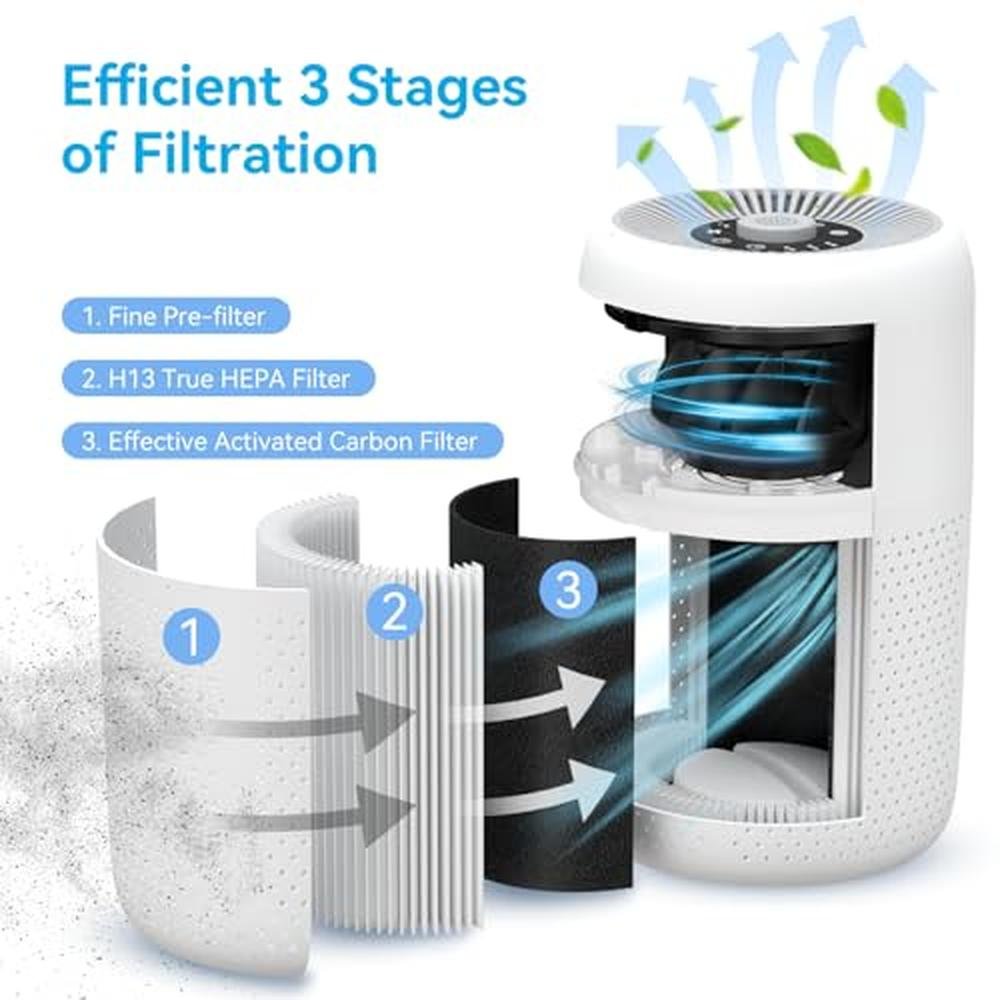 Efficient 3 Stages of Filtration

1. Fine Pre-filter

2. H13 True HEPA Filter

3. Effective Activated Carbon Filter

1

2

3