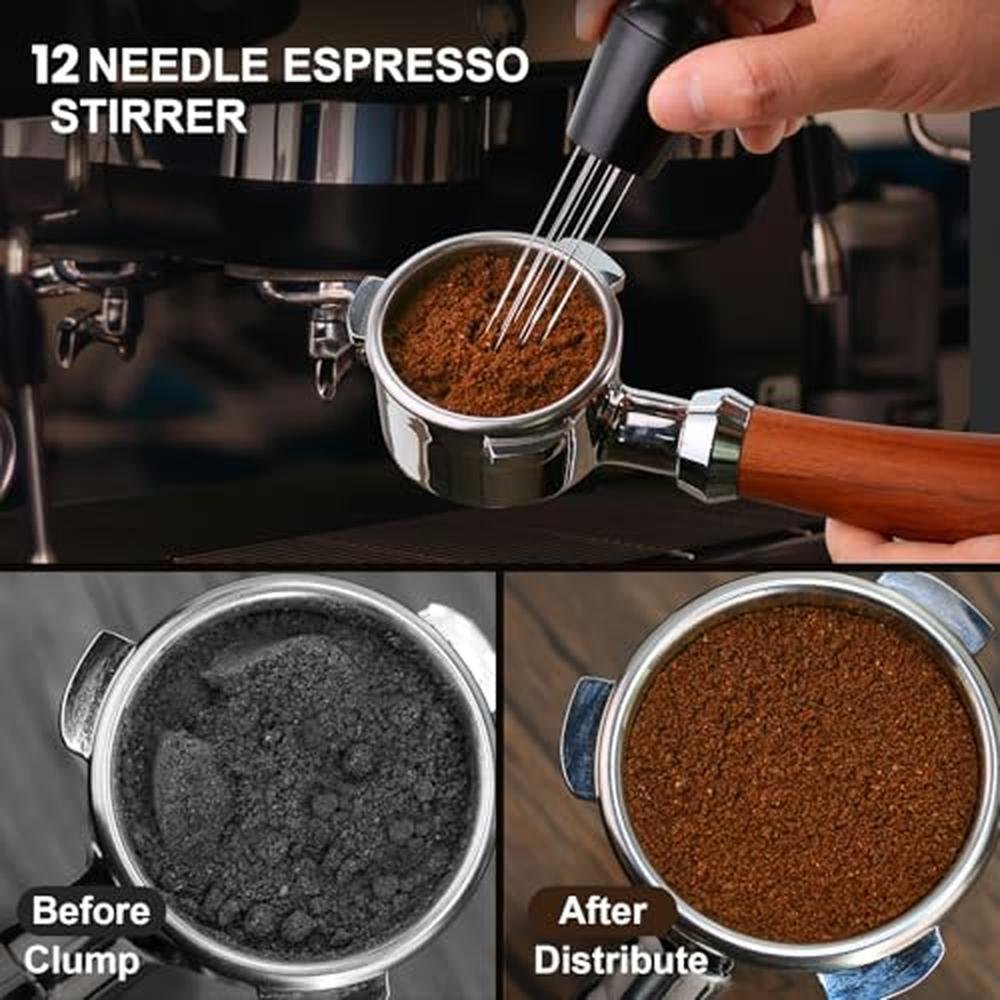 12 NEEDLE ESPRESSO STIRRER

Before
Clump

After
Distribute