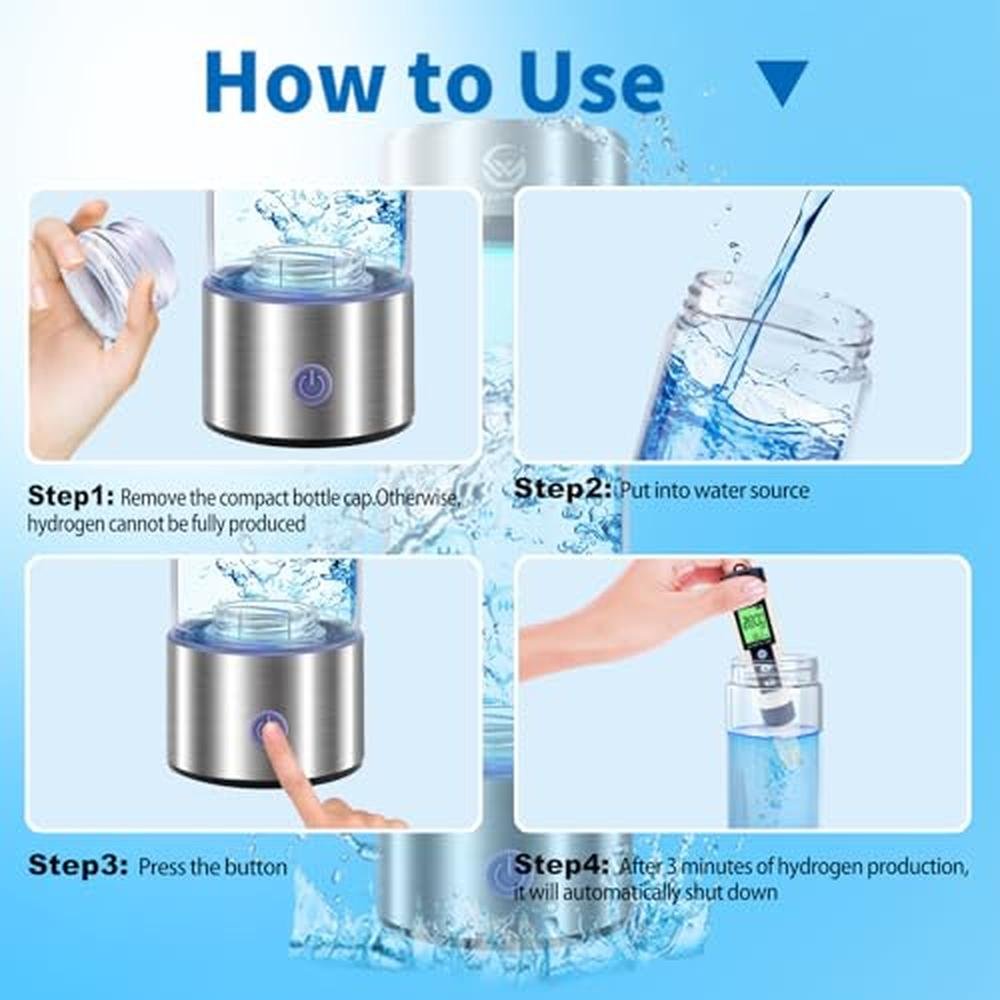 How to Use

Step1: Remove the compact bottle cap.Otherwise, hydrogen cannot be fully produced

Step2: Put into water source

Step3: Press the button

Step4: After 3 minutes of hydrogen production, it will automatically shut down