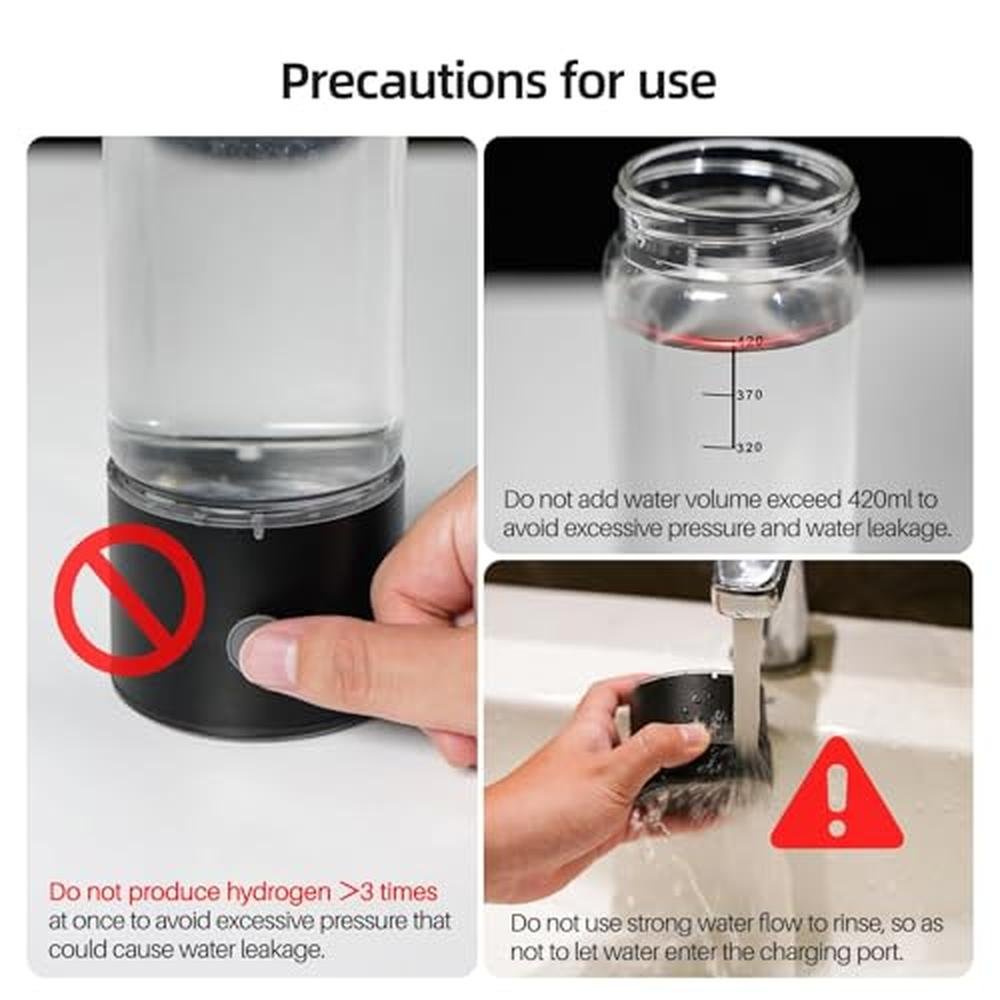 Precautions for use

Do not produce hydrogen >3 times at once to avoid excessive pressure that could cause water leakage.

420
370
320

Do not add water volume exceed 420ml to avoid excessive pressure and water leakage.

Do not use strong water flow to rinse, so as not to let water enter the charging port.