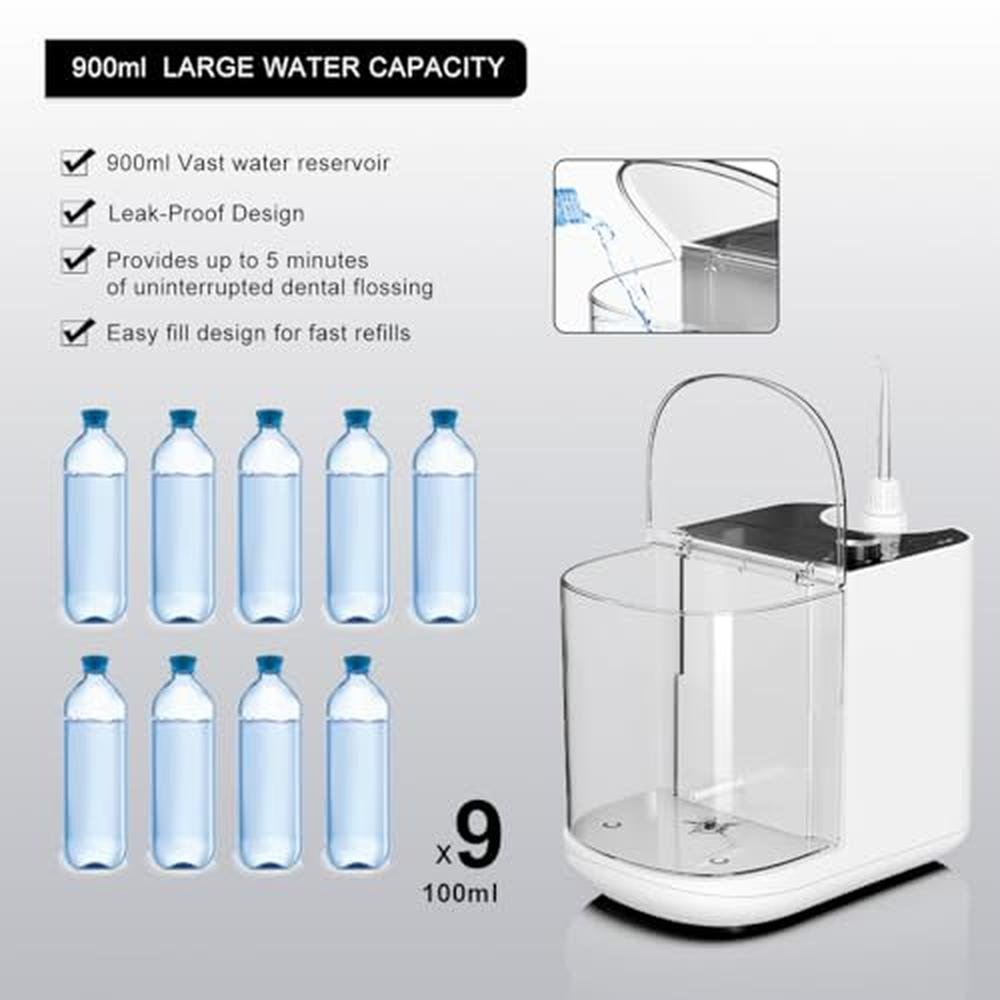 900ml LARGE WATER CAPACITY

900ml Vast water reservoir

Leak-Proof Design

Provides up to 5 minutes of uninterrupted dental flossing

Easy fill design for fast refills

x9
100ml