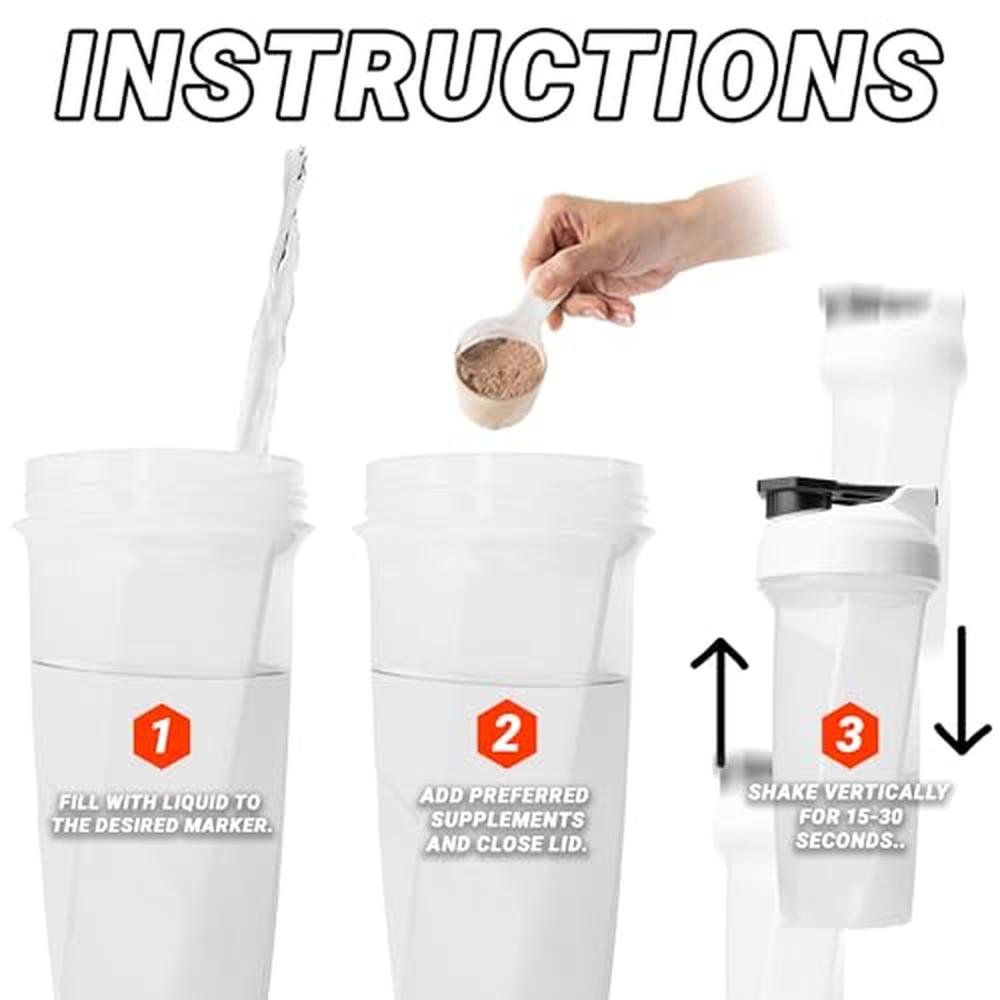 INSTRUCTIONS

1
FILL WITH LIQUID TO THE DESIRED MARKER.

2
ADD PREFERRED SUPPLEMENTS AND CLOSE LID.

3
SHAKE VERTICALLY FOR 15-30 SECONDS..