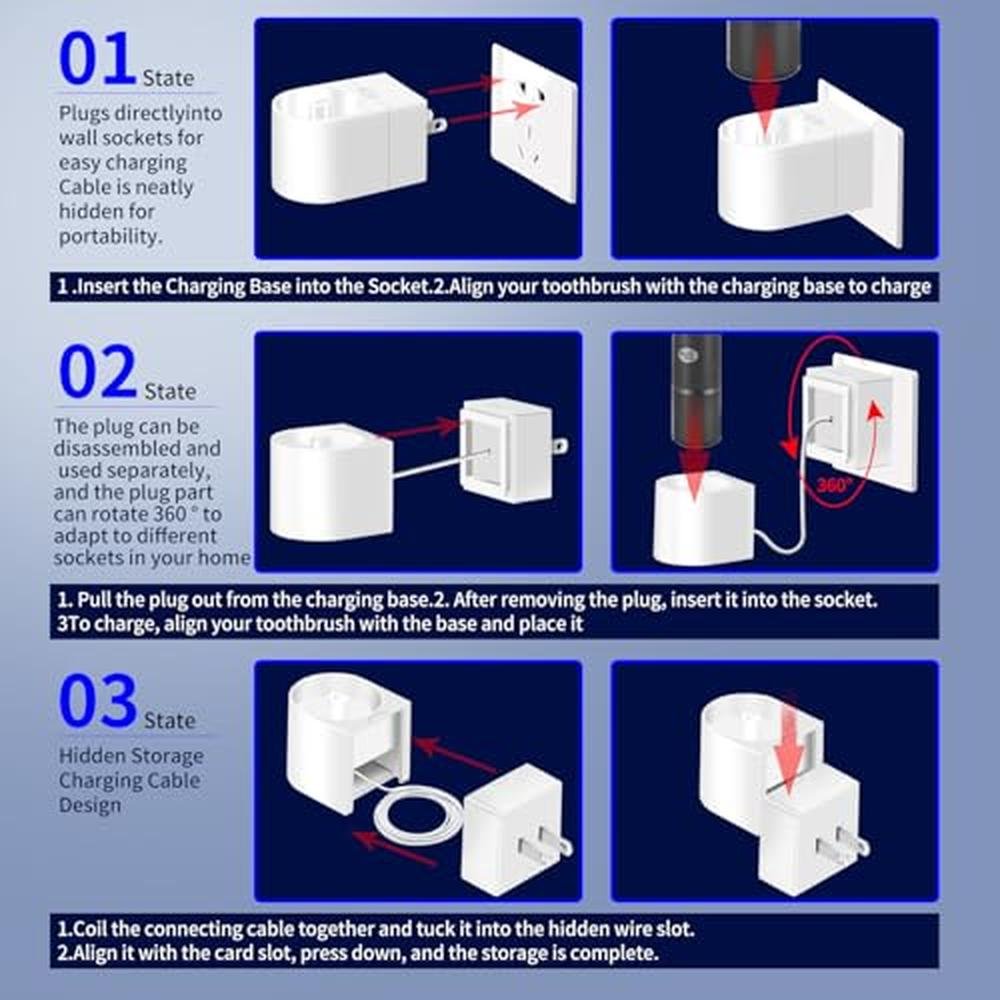 01 State

Plugs directlyinto wall sockets for easy charging Cable is neatly hidden for portability.

1 .Insert the Charging Base into the Socket.2.Align your toothbrush with the charging base to charge

02 State

The plug can be disassembled and used separately, and the plug part can rotate 360 ° to adapt to different sockets in your home

360°

1. Pull the plug out from the charging base.2. After removing the plug, insert it into the socket. 3To charge, align your toothbrush with the base and place it

03 State

Hidden Storage Charging Cable Design

1.Coil the connecting cable together and tuck it into the hidden wire slot.
2.Align it with the card slot, press down, and the storage is complete.