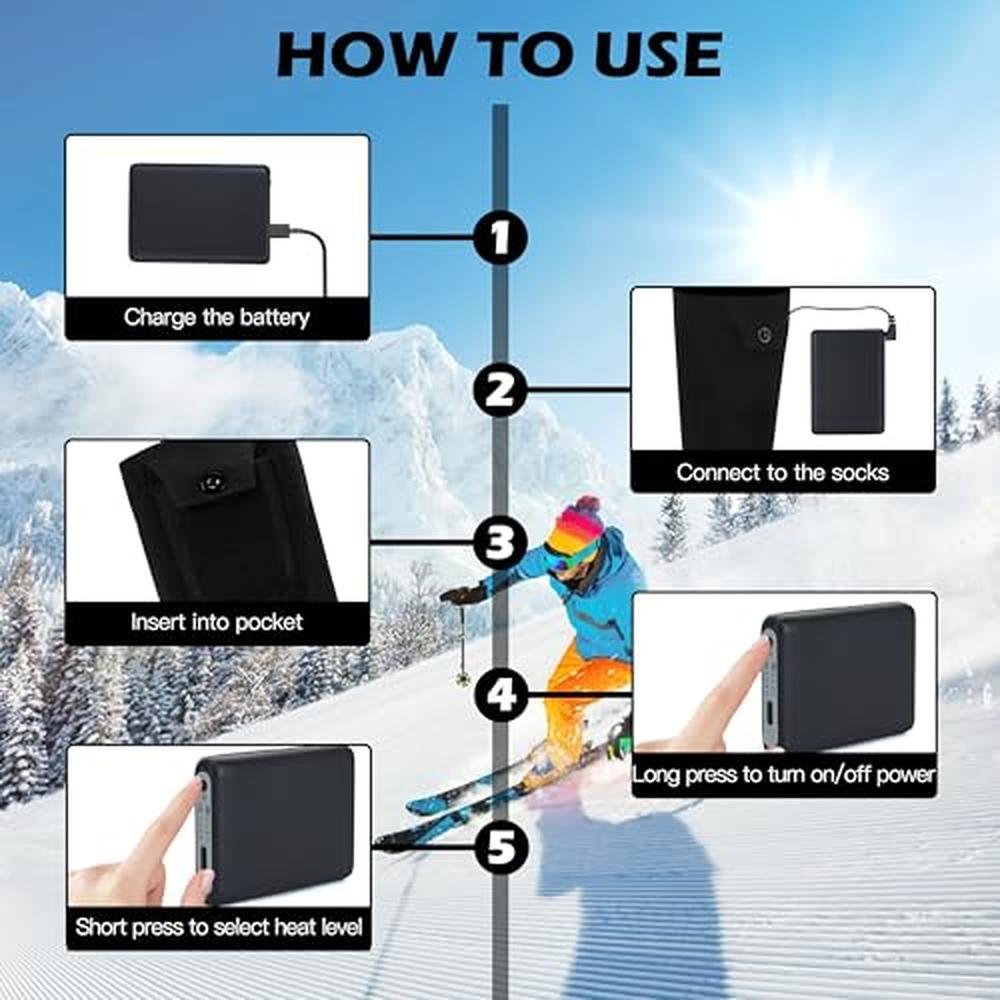 HOW TO USE

1
Charge the battery

2
Connect to the socks

3
Insert into pocket

4
Long press to turn on/off power

5
Short press to select heat level