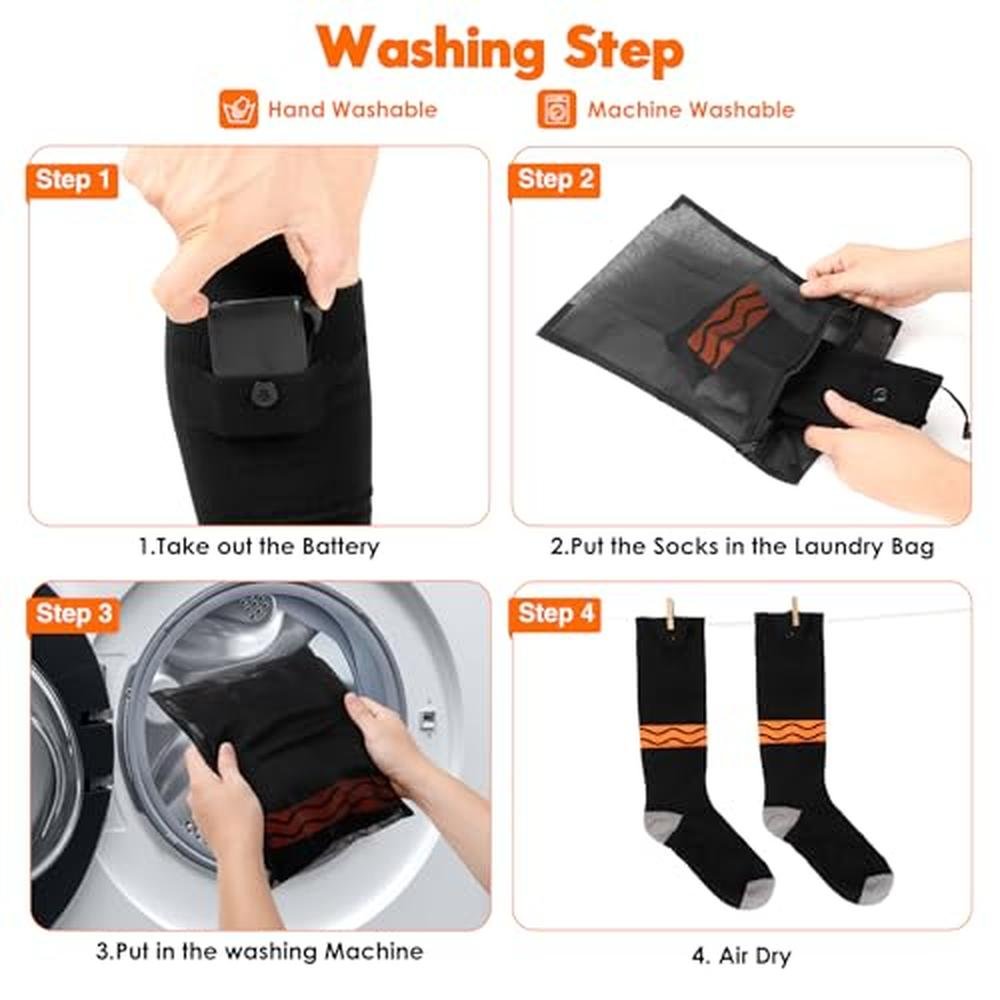 Washing Step

Hand Washable

Machine Washable

Step 1

1.Take out the Battery

Step 2

2.Put the Socks in the Laundry Bag

Step 3

3.Put in the washing Machine

Step 4

4. Air Dry