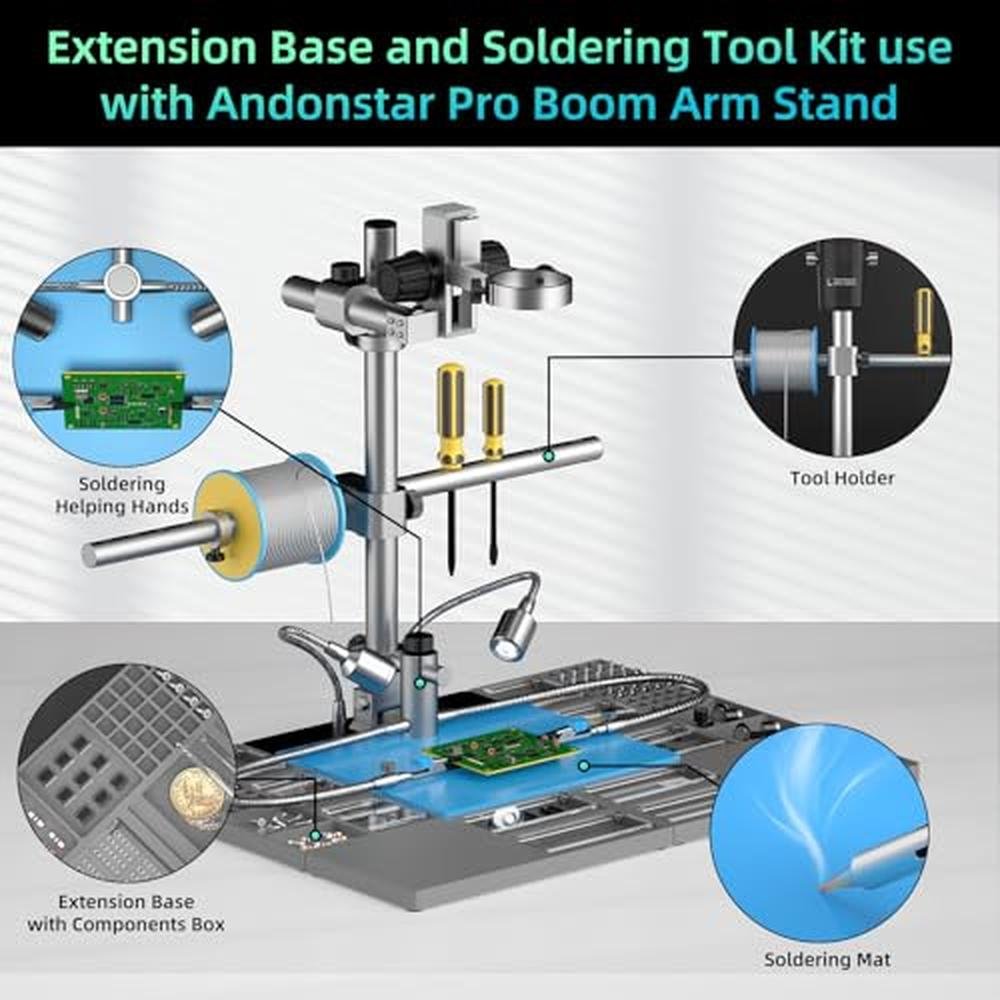 Extension Base and Soldering Tool Kit use with Andonstar Pro Boom Arm Stand

Soldering Helping Hands

Tool Holder

Extension Base with Components Box

Soldering Mat