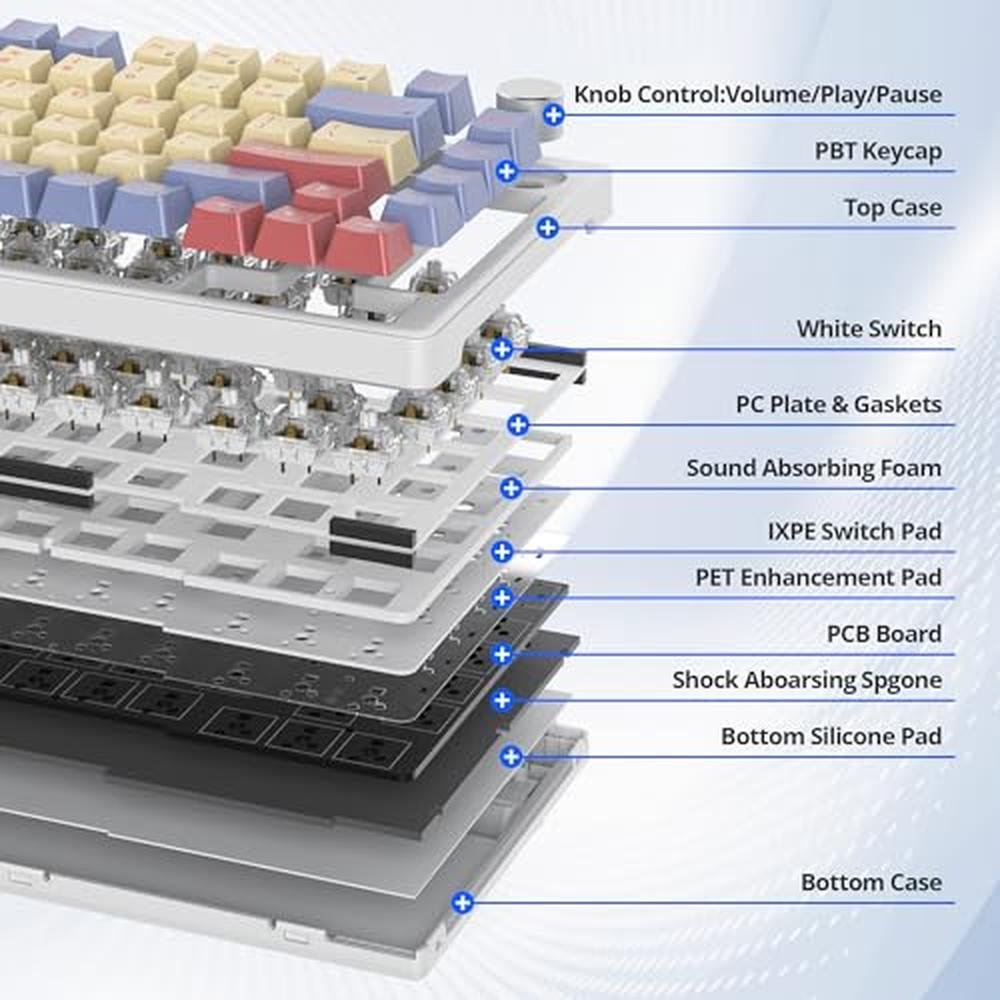 Knob Control:Volume/Play/Pause
PBT Keycap
Top Case
White Switch
PC Plate & Gaskets
Sound Absorbing Foam
IXPE Switch Pad
PET Enhancement Pad
PCB Board
Shock Aboarsing Spgone
Bottom Silicone Pad
Bottom Case