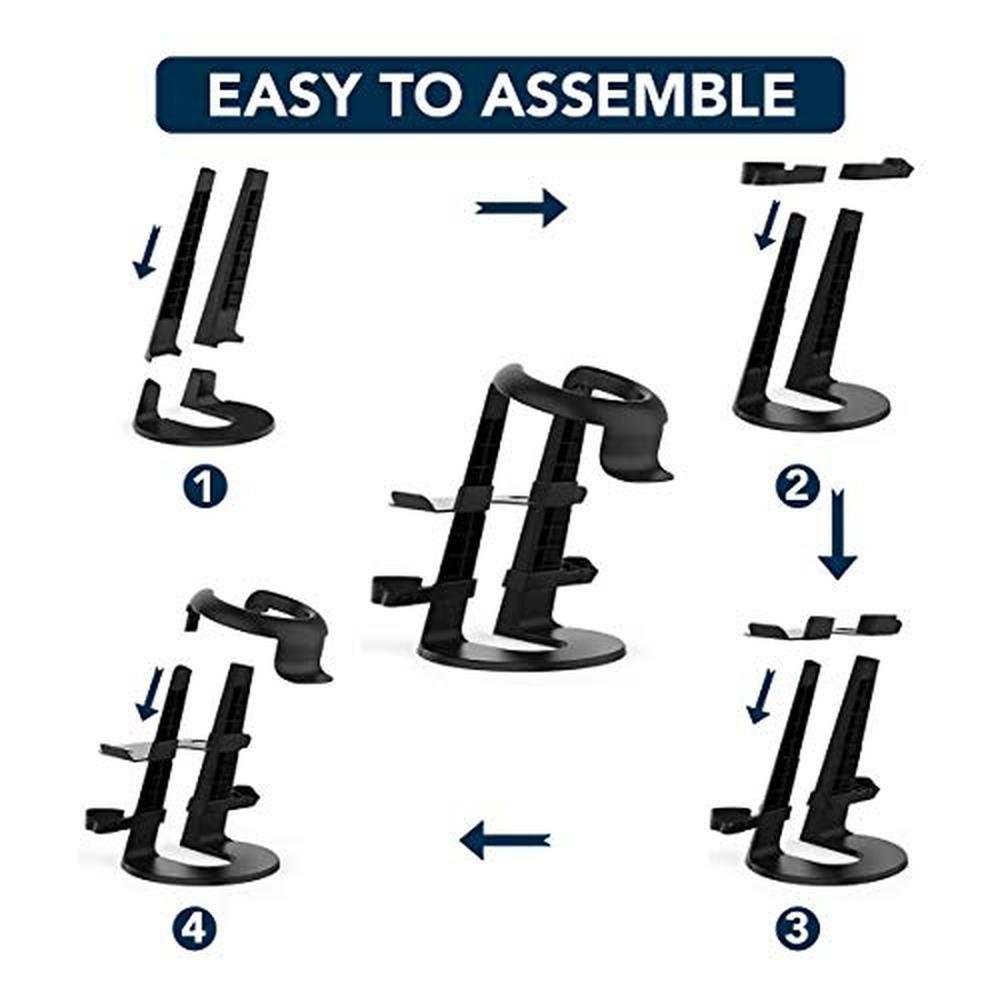 EASY TO ASSEMBLE

1

2

3

4