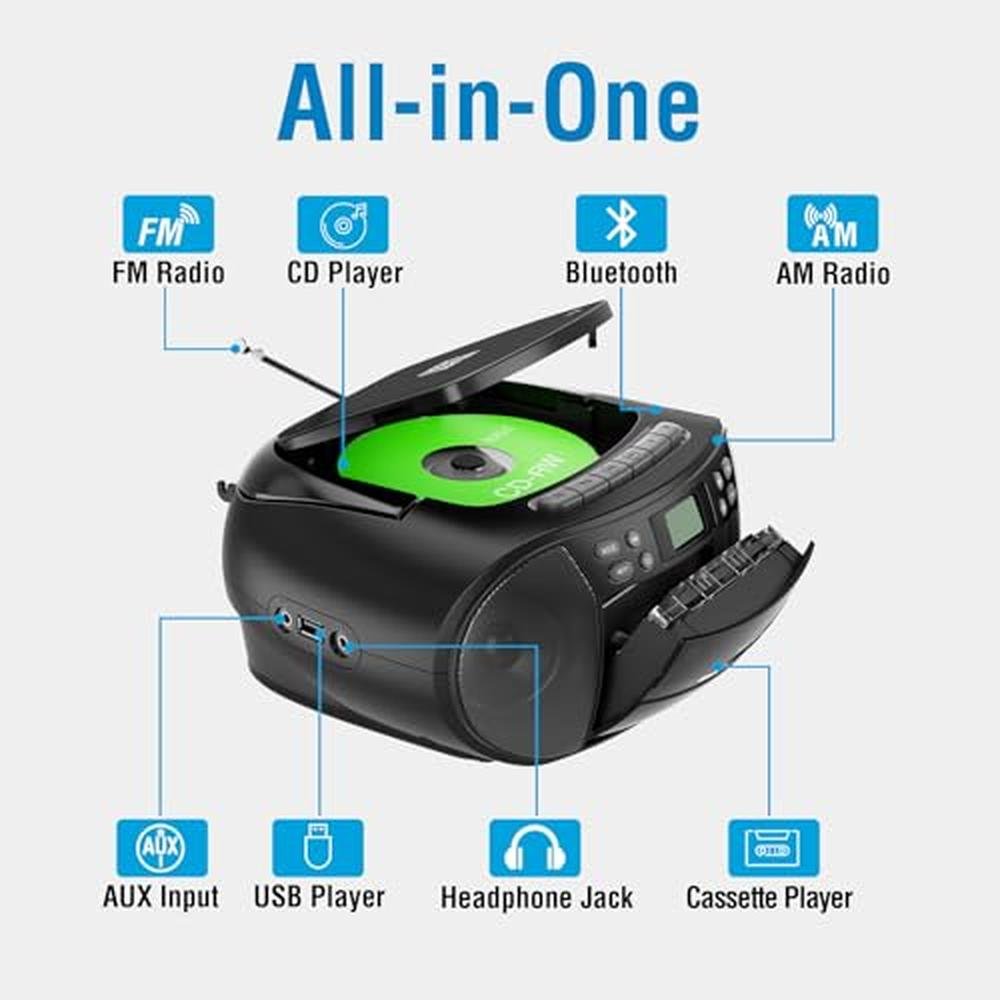 All-in-One

FM
FM Radio

CD Player

Bluetooth

AM
AM Radio

CD-RW

AUX
AUX Input

USB Player

Headphone Jack

Cassette Player