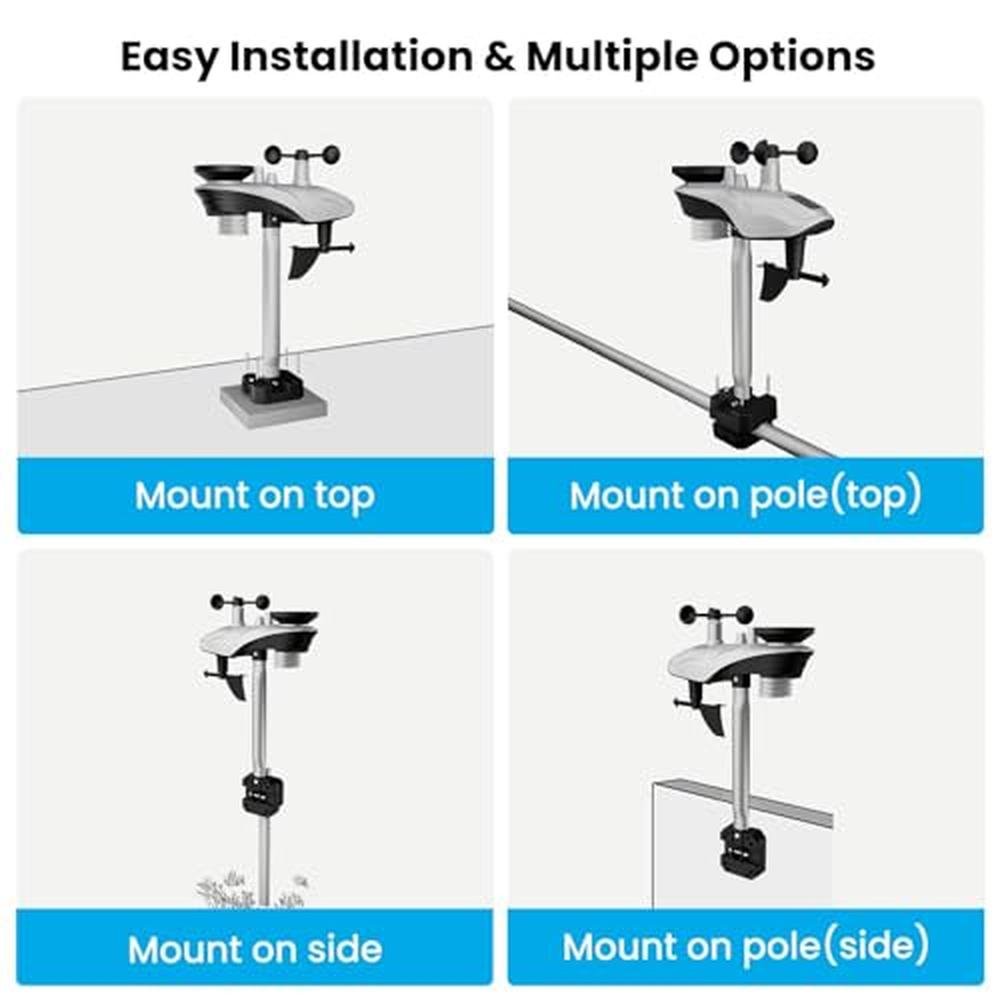 Easy Installation & Multiple Options

Mount on top

Mount on pole(top)

Mount on side

Mount on pole(side)