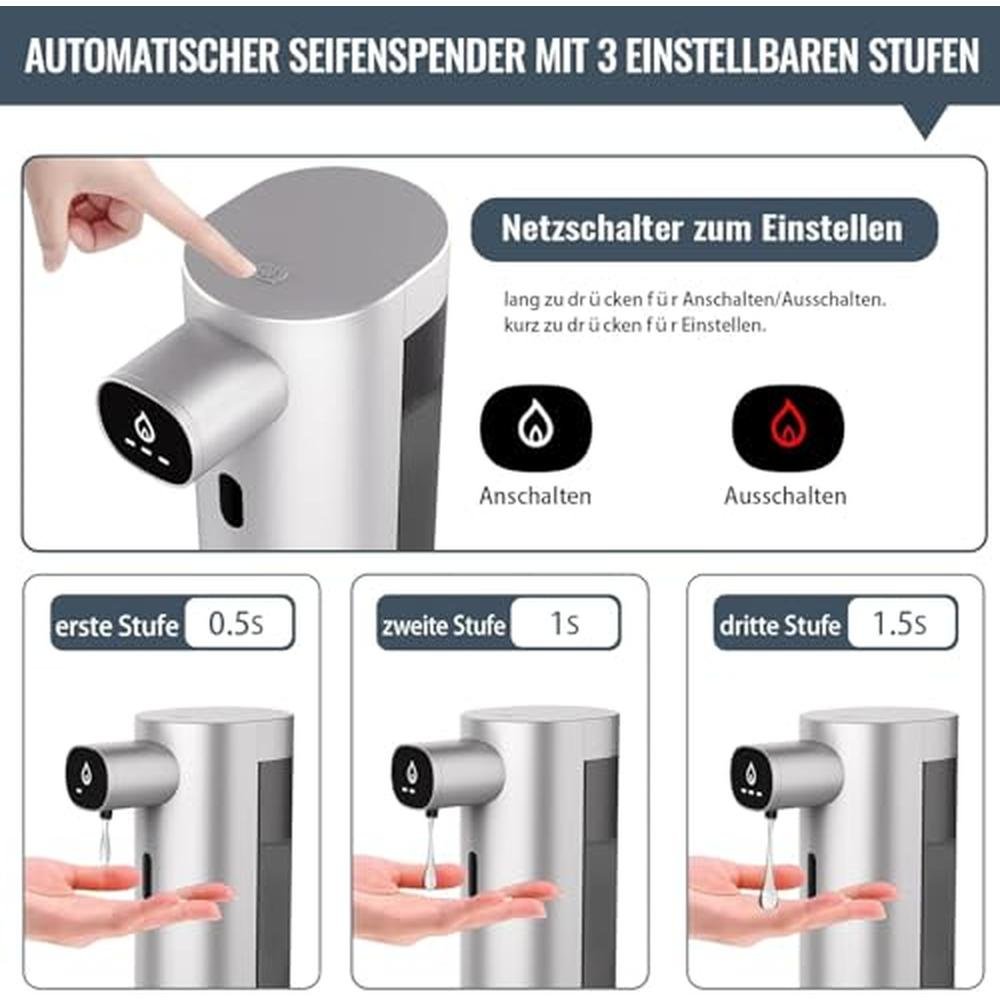 AUTOMATISCHER SEIFENSPENDER MIT 3 EINSTELLBAREN STUFEN

Netzschalter zum Einstellen

lang zu dr ü cken f ü r Anschalten/Ausschalten.
kurz zu dr ü cken f ü r Einstellen.

Anschalten

Ausschalten

erste Stufe 0.5s

zweite Stufe 1s

dritte Stufe 1.5s