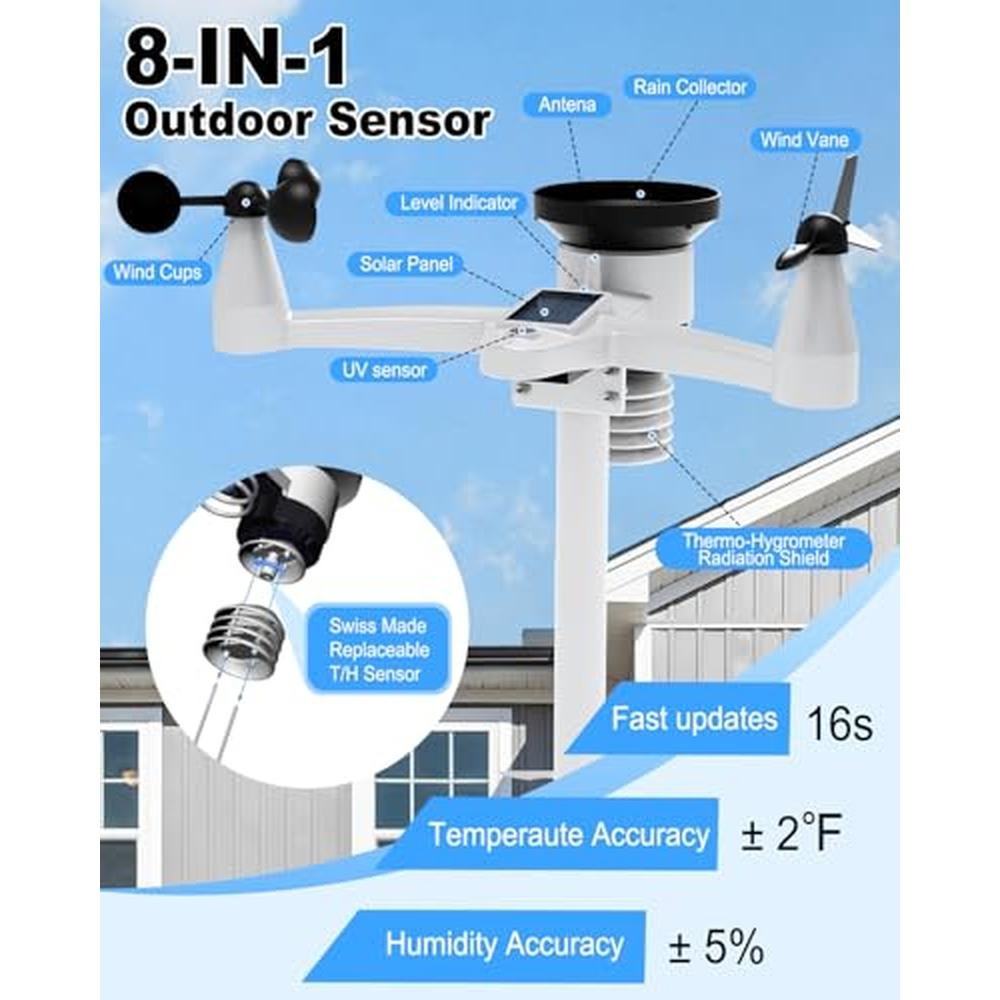 8-IN-1
Outdoor Sensor

Antena

Rain Collector

Wind Vane

Level Indicator

Wind Cups

Solar Panel

UV sensor

Thermo-Hygrometer Radiation Shield

Swiss Made Replaceable T/H Sensor

Fast updates 16s

Temperaute Accuracy ± 2°F

Humidity Accuracy ± 5%